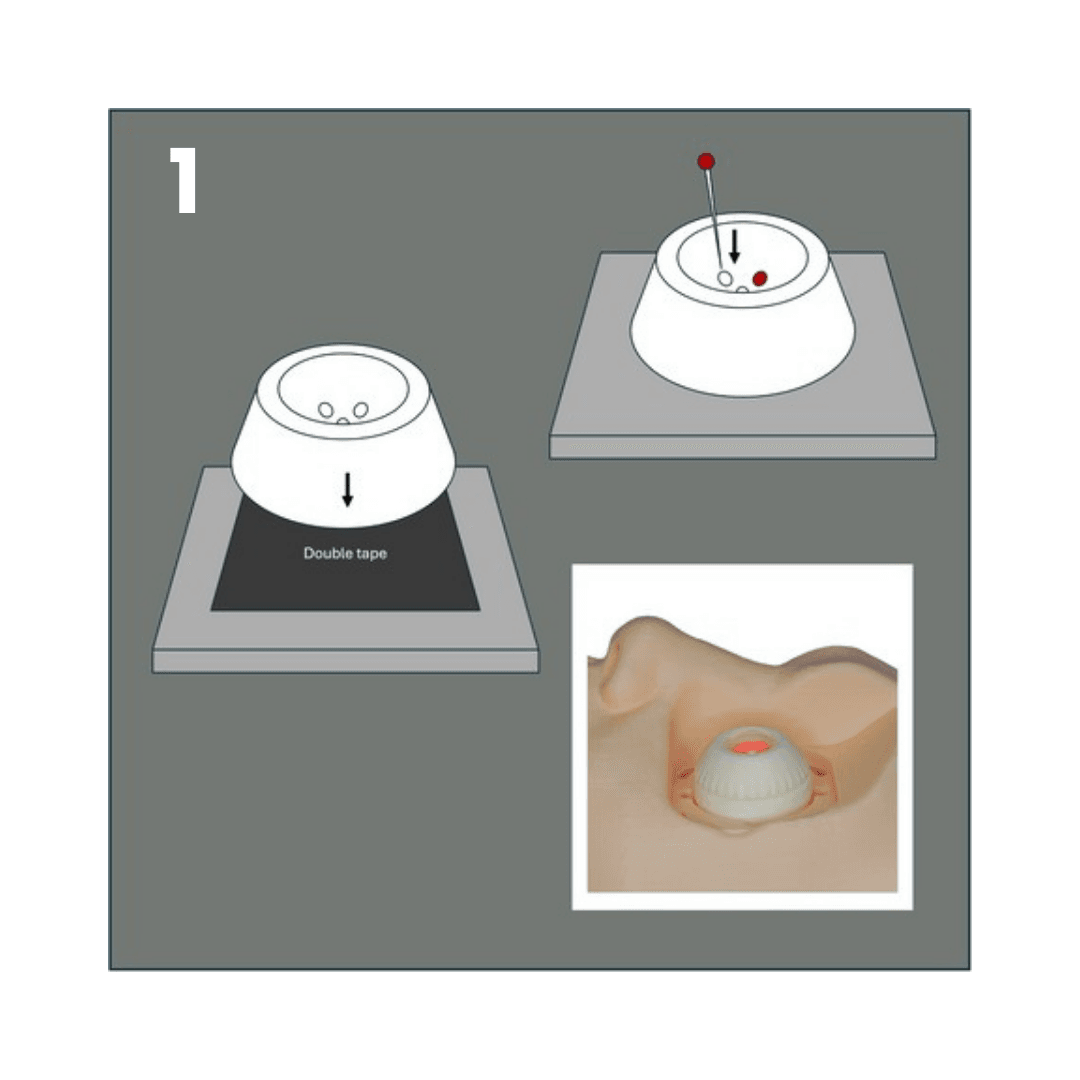 1

Double tape