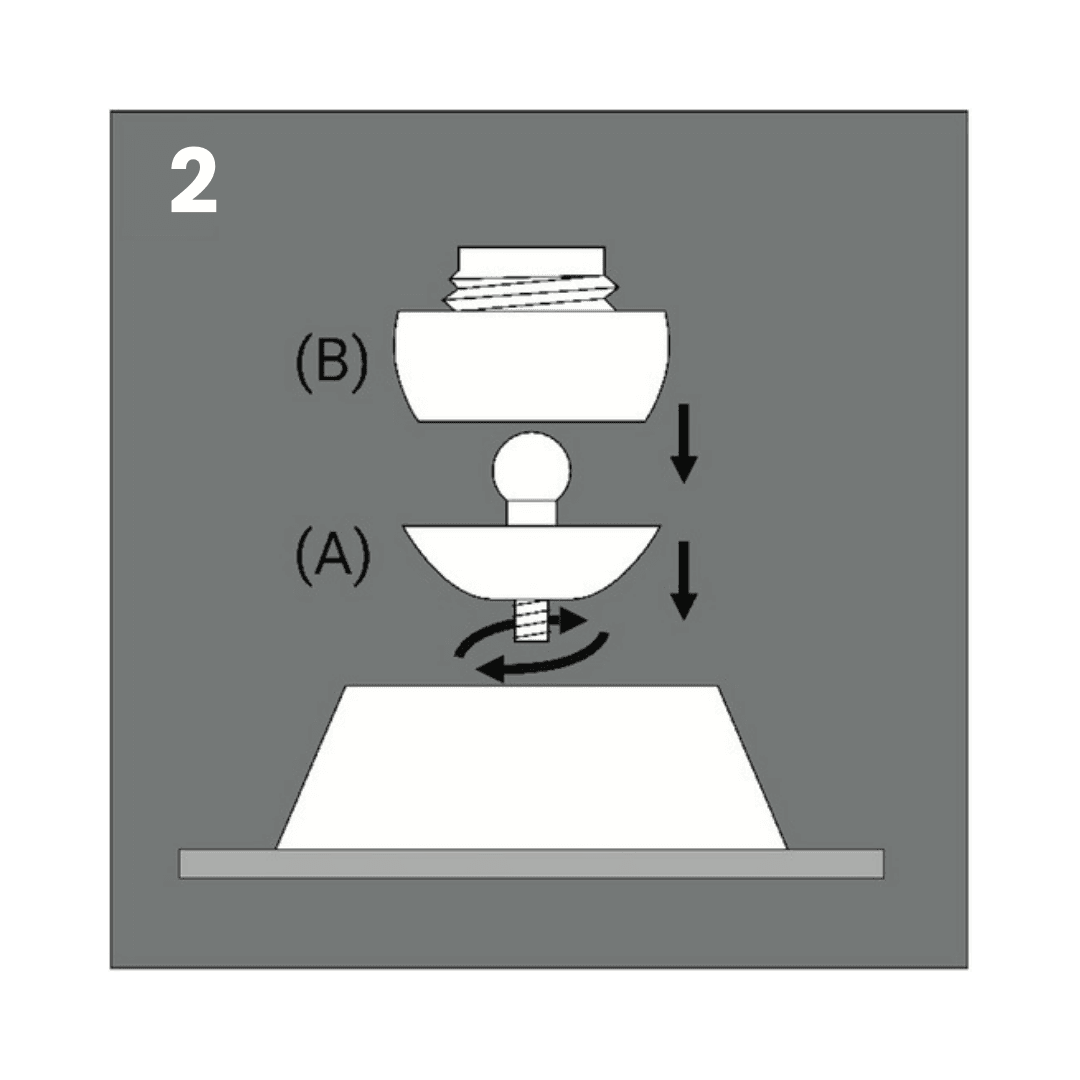 2

(B)

(A)