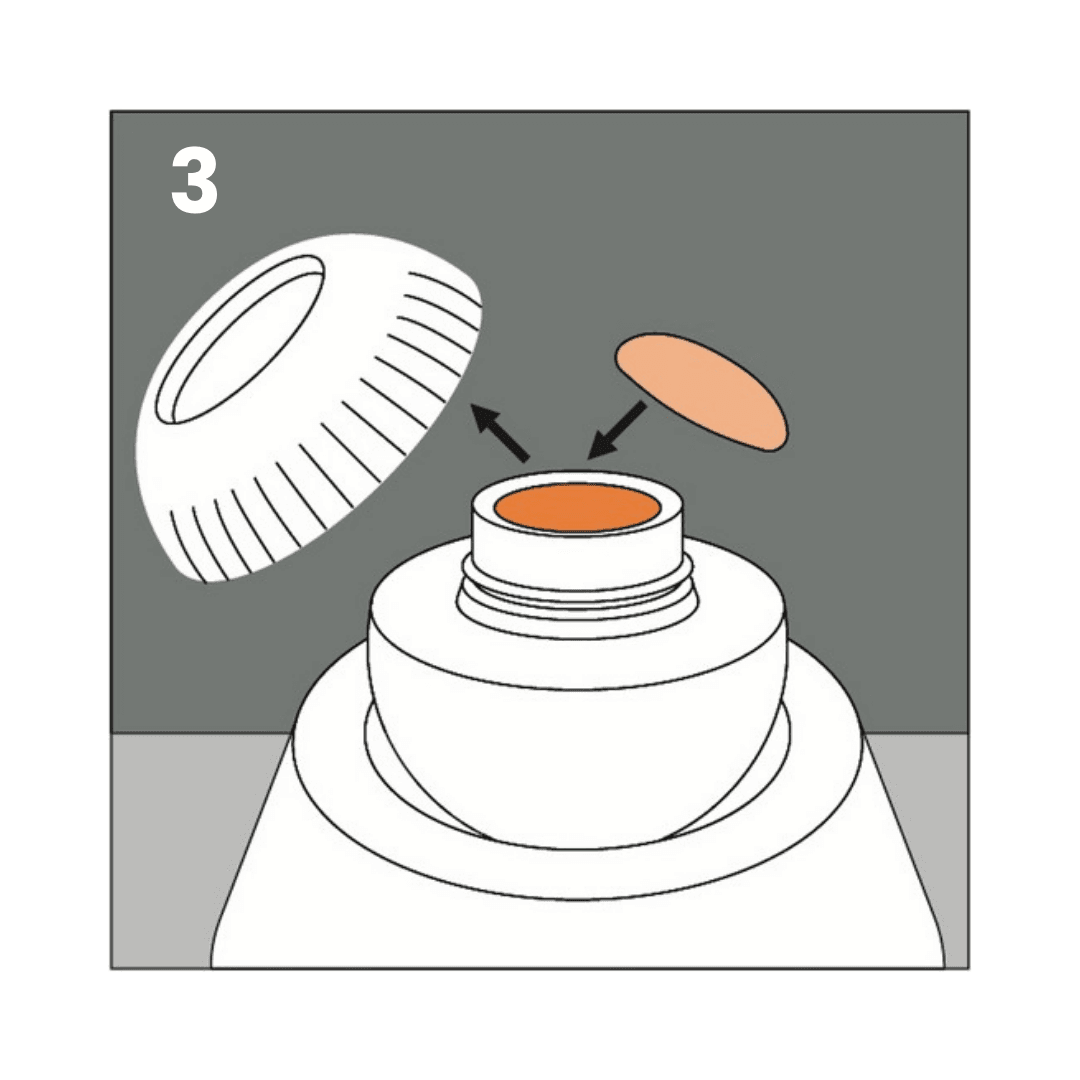 3