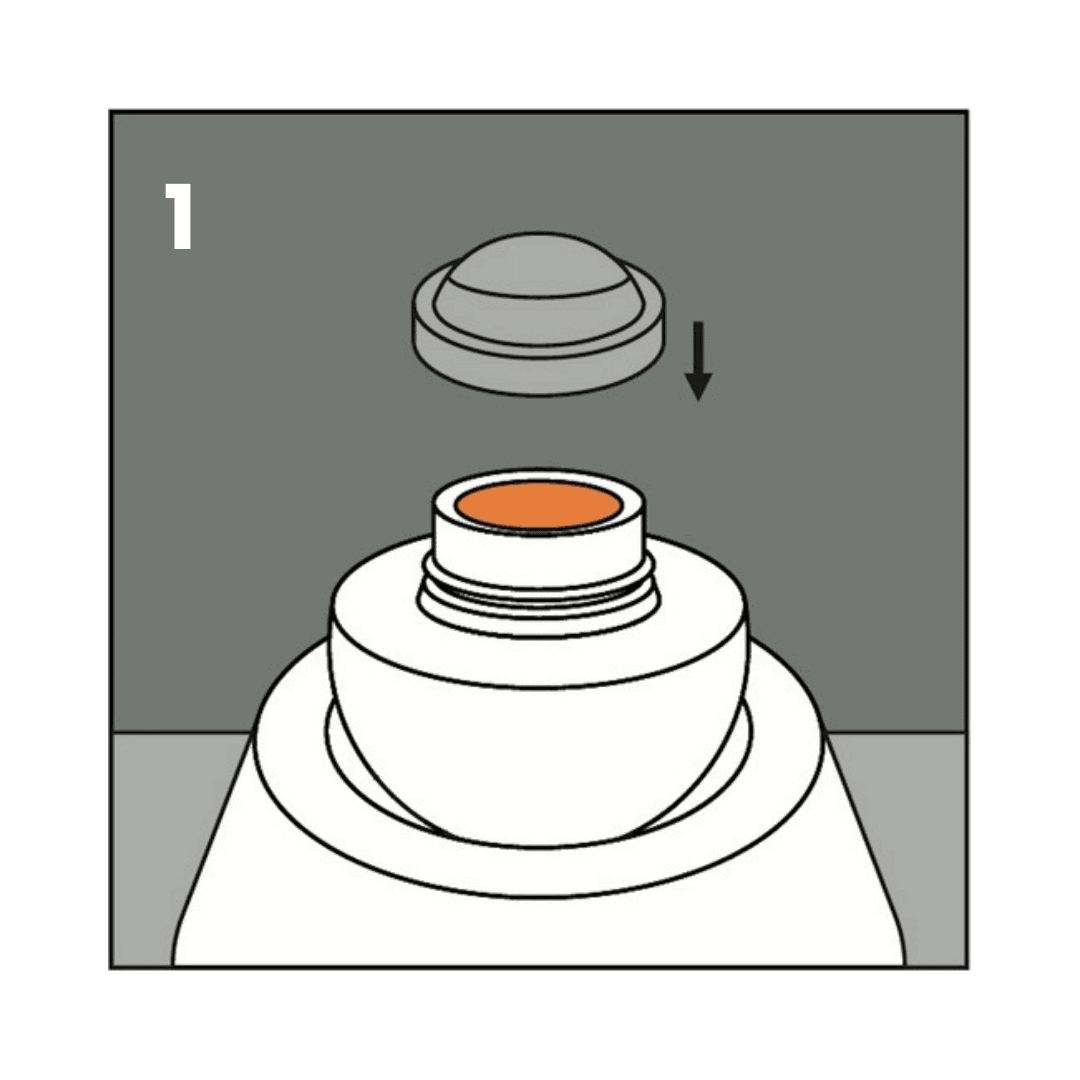 1